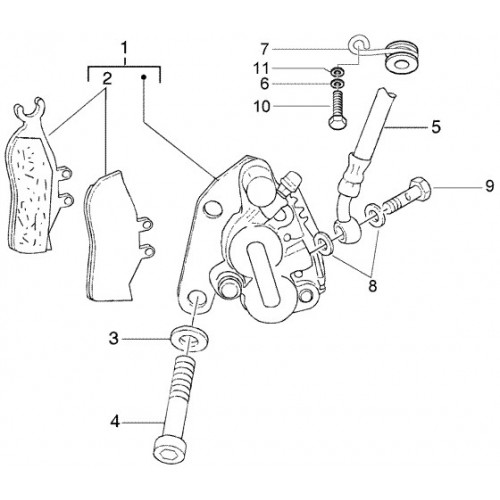 1
2
7
11
6
10
5
9
8
3
4